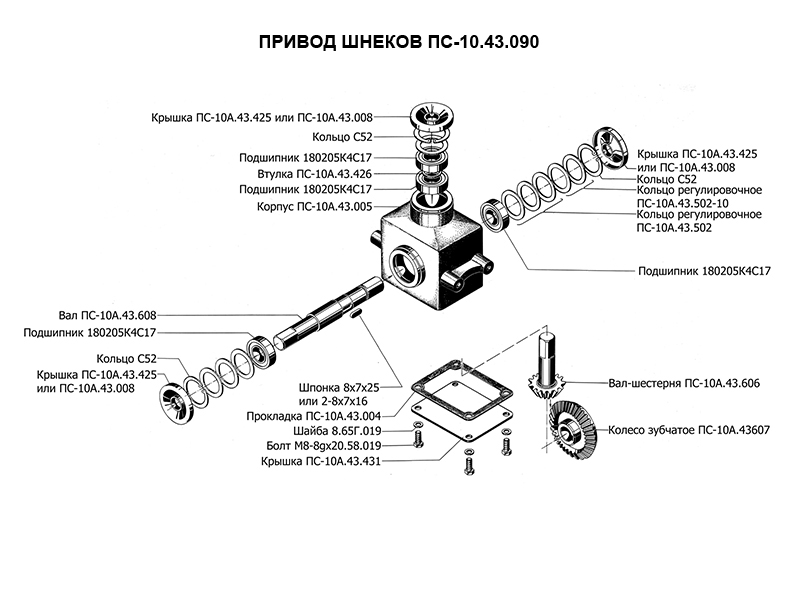 ПРИВОД ШНЕКОВ ПС-10.43.090

Крышка ПС-10А.43.425 или ПС-10А.43.008
Кольцо С52
Подшипник 180205К4С17
Втулка ПС-10А.43.426
Подшипник 180205К4С17
Корпус ПС-10А.43.005

Крышка ПС-10А.43.425 или ПС-10А.43.008
Кольцо С52
Кольцо регулировочное ПС-10А.43.502-10
Кольцо регулировочное ПС-10А.43.502

Подшипник 180205К4С17

Вал ПС-10А.43.608
Подшипник 180205К4С17

Кольцо С52
Крышка ПС-10А.43.425 или ПС-10А.43.008

Шпонка 8х7х25 или 2-8х7х16
Прокладка ПС-10А.43.004
Шайба 8.65Г.019
Болт М8-8gх20.58.019
Крышка ПС-10А.43.431

Вал-шестерня ПС-10А.43.606

Колесо зубчатое ПС-10А.43607