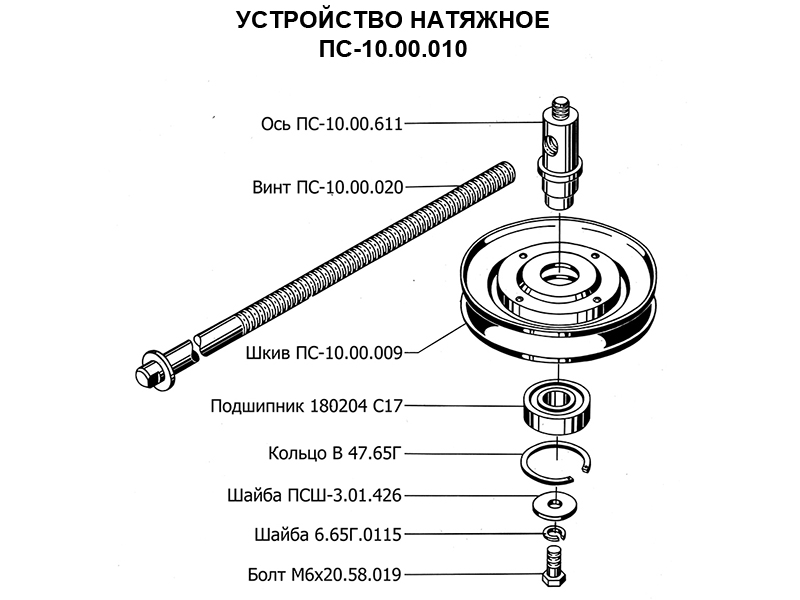 УСТРОЙСТВО НАТЯЖНОЕ
ПС-10.00.010

Ось ПС-10.00.611

Винт ПС-10.00.020

Шкив ПС-10.00.009

Подшипник 180204 С17

Кольцо В 47.65Г

Шайба ПСШ-3.01.426

Шайба 6.65Г.0115

Болт М6х20.58.019