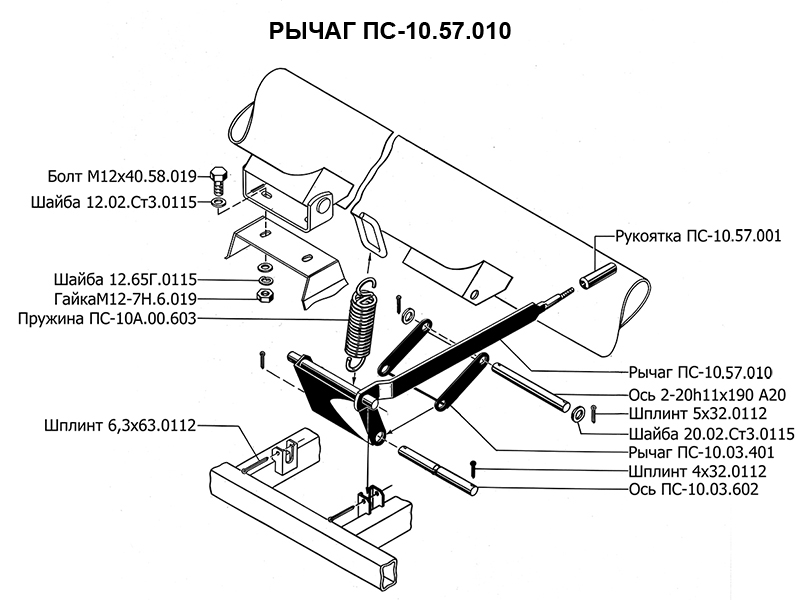 РЫЧАГ ПС-10.57.010

Болт М12х40.58.019
Шайба 12.02.Ст3.0115
Шайба 12.65Г.0115
ГайкаМ12-7Н.6.019
Пружина ПС-10А.00.603
Шплинт 6,3х63.0112
Рукоятка ПС-10.57.001
Рычаг ПС-10.57.010
Ось 2-20h11х190 А20
Шплинт 5х32.0112
Шайба 20.02.Ст3.0115
Рычаг ПС-10.03.401
Шплинт 4х32.0112
Ось ПС-10.03.602